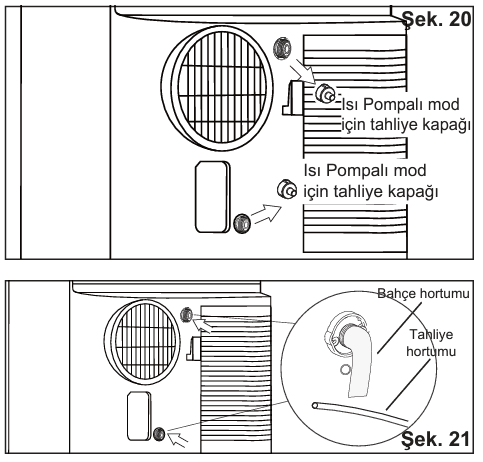 Şek. 20

Isı Pompalı mod için tahliye kapağı

Isı Pompalı mod için tahliye kapağı

Bahçe hortumu

Tahliye hortumu

Şek. 21